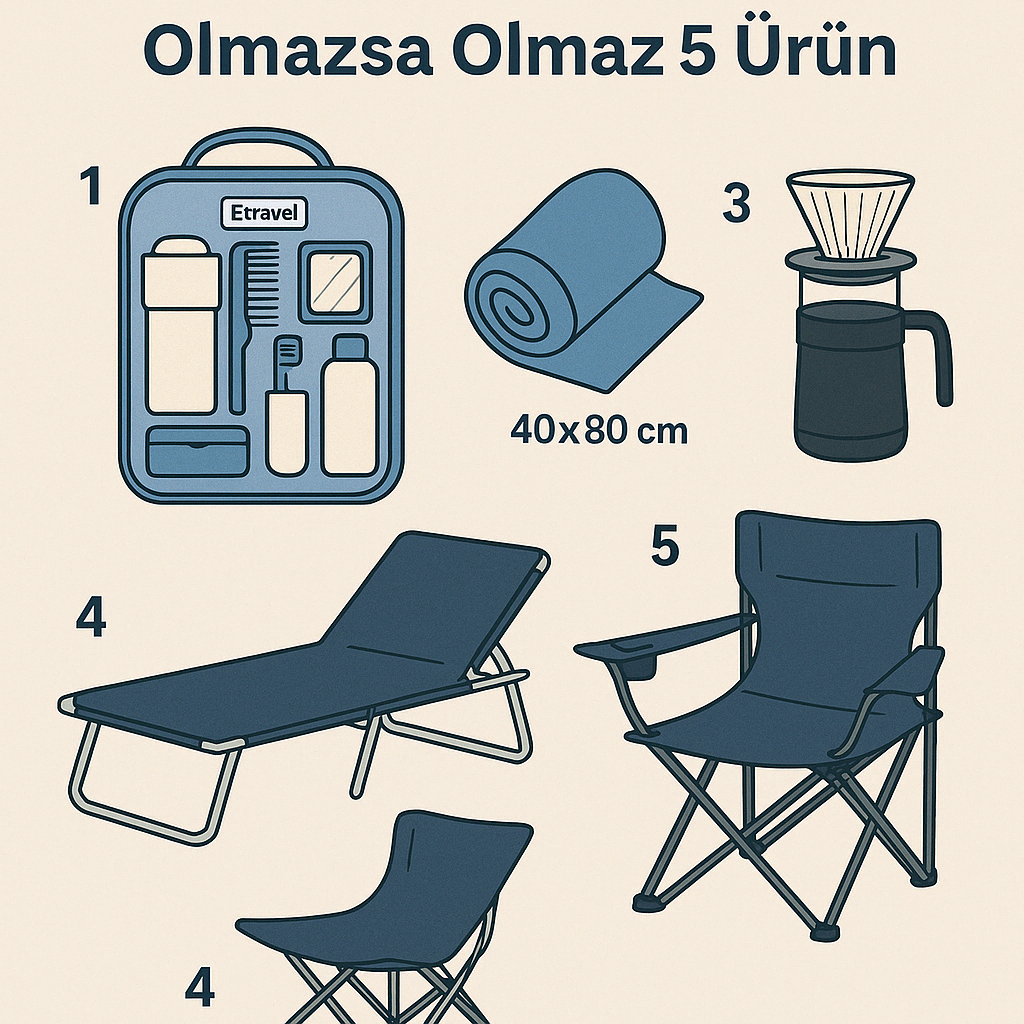 Olmazsa Olmaz 5 Ürün

1

Etravel

40x80 cm

3

4

5

4